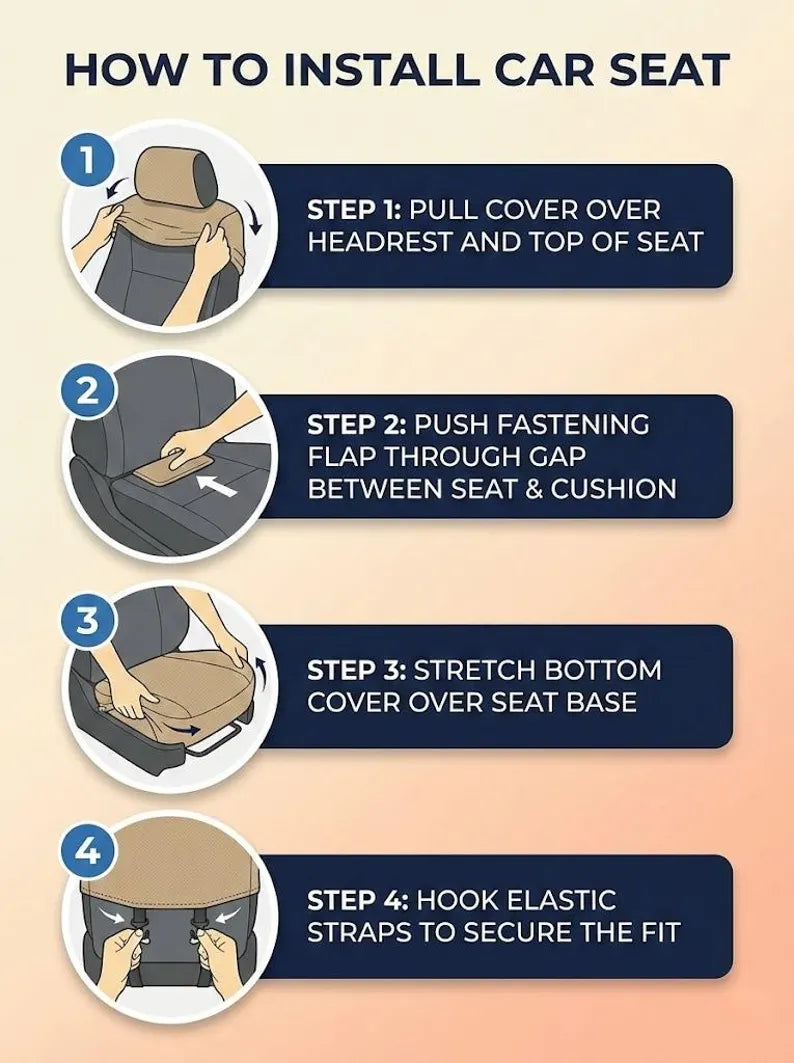 HOW TO INSTALL CAR SEAT

1

STEP 1: PULL COVER OVER HEADREST AND TOP OF SEAT

2

STEP 2: PUSH FASTENING FLAP THROUGH GAP BETWEEN SEAT & CUSHION

3

STEP 3: STRETCH BOTTOM COVER OVER SEAT BASE

4

STEP 4: HOOK ELASTIC STRAPS TO SECURE THE FIT